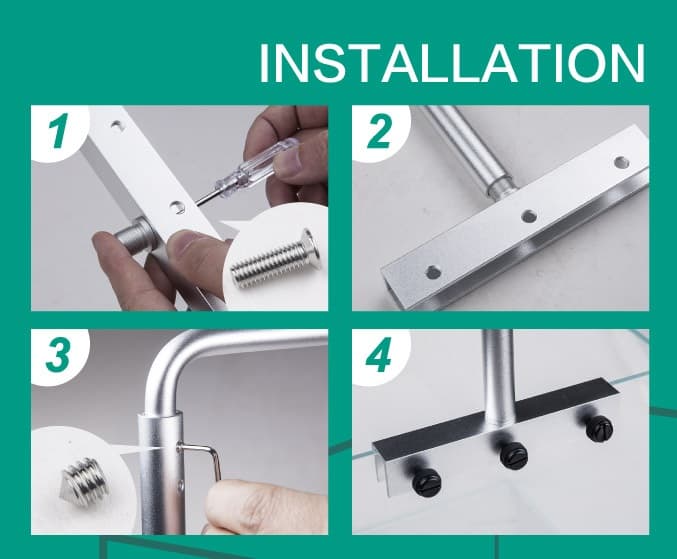 INSTALLATION

1

2

3

4